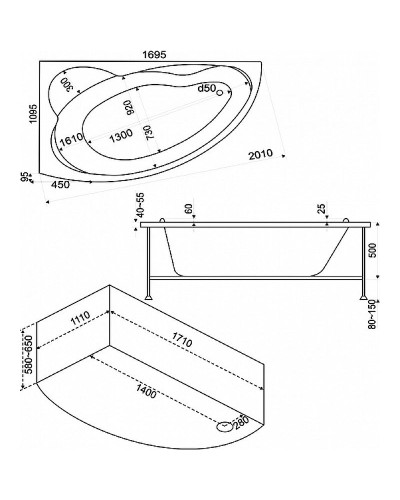 1695
300
d50
1095
920
1610
1300
730
2010
95
450
40~55
60
25
500
80~150
1110
1710
580~650
1400
280