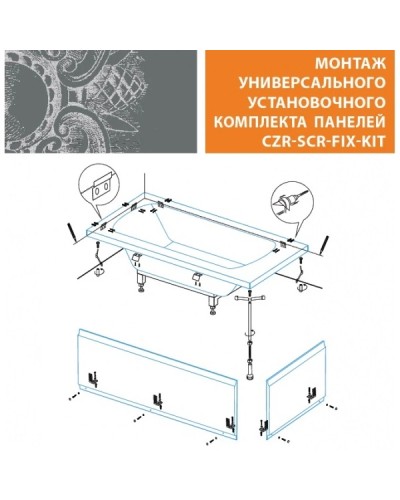 МОНТАЖ УНИВЕРСАЛЬНОГО УСТАНОВОЧНОГО КОМПЛЕКТА ПАНЕЛЕЙ CZR-SCR-FIX-KIT