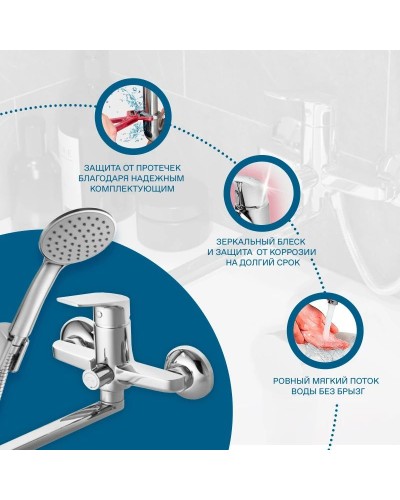 ЗАЩИТА ОТ ПРОТЕЧЕК
БЛАГОДАРЯ НАДЕЖНЫМ
КОМПЛЕКТУЮЩИМ

ЗЕРКАЛЬНЫЙ БЛЕСК
И ЗАЩИТА ОТ КОРРОЗИИ
НА ДОЛГИЙ СРОК

РОВНЫЙ МЯГКИЙ ПОТОК
ВОДЫ БЕЗ БРЫЗГ