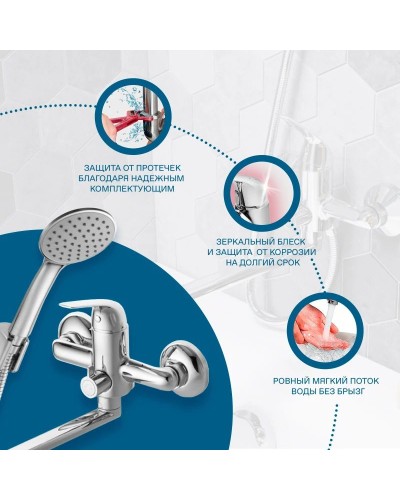 ЗАЩИТА ОТ ПРОТЕЧЕК
БЛАГОДАРЯ НАДЕЖНЫМ
КОМПЛЕКТУЮЩИМ

ЗЕРКАЛЬНЫЙ БЛЕСК
И ЗАЩИТА ОТ КОРРОЗИИ
НА ДОЛГИЙ СРОК

РОВНЫЙ МЯГКИЙ ПОТОК
ВОДЫ БЕЗ БРЫЗГ