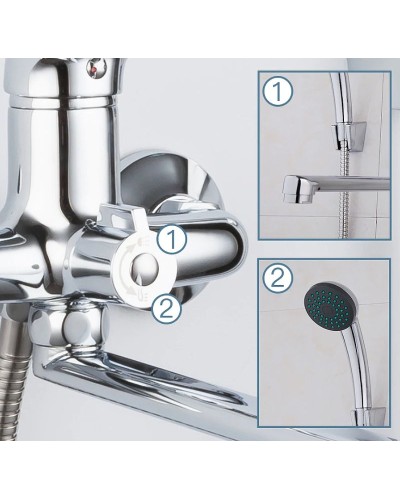 1
2
1
2