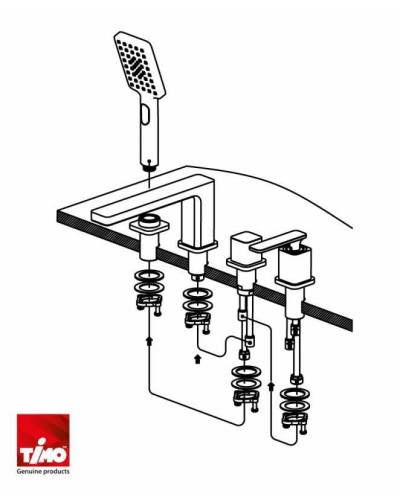 TIMO
Genuine products