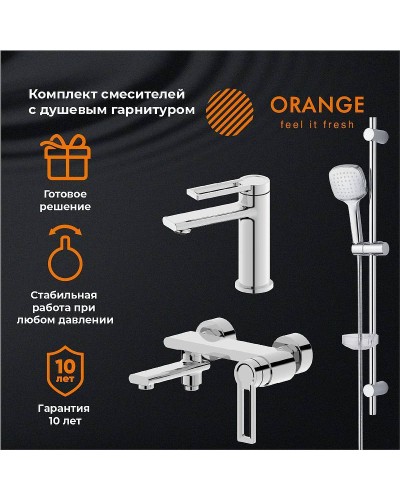 Комплект смесителей с душевым гарнитуром

ORANGE
feel it fresh

Готовое решение

Стабильная работа при любом давлении

10 лет

Гарантия 10 лет