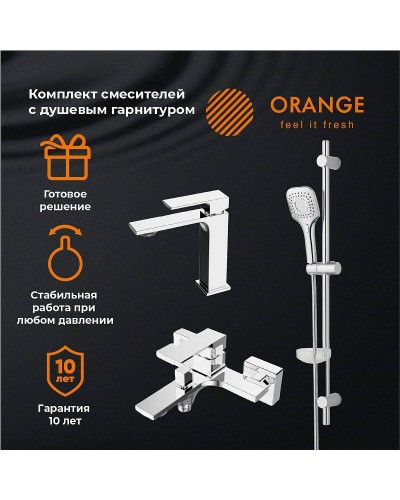 Комплект смесителей с душевым гарнитуром

ORANGE
feel it fresh

Готовое решение

Стабильная работа при любом давлении

10 лет

Гарантия 10 лет