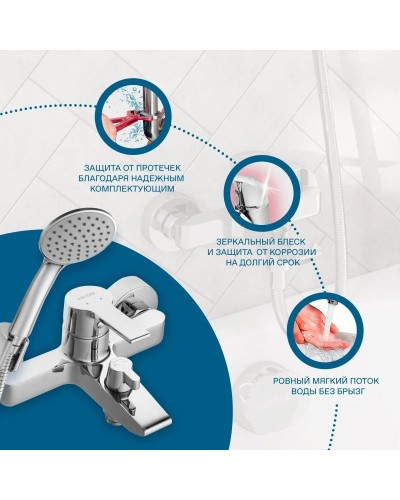 ЗАЩИТА ОТ ПРОТЕЧЕК
БЛАГОДАРЯ НАДЕЖНЫМ
КОМПЛЕКТУЮЩИМ

ЗЕРКАЛЬНЫЙ БЛЕСК
И ЗАЩИТА ОТ КОРРОЗИИ
НА ДОЛГИЙ СРОК

РОВНЫЙ МЯГКИЙ ПОТОК
ВОДЫ БЕЗ БРЫЗГ