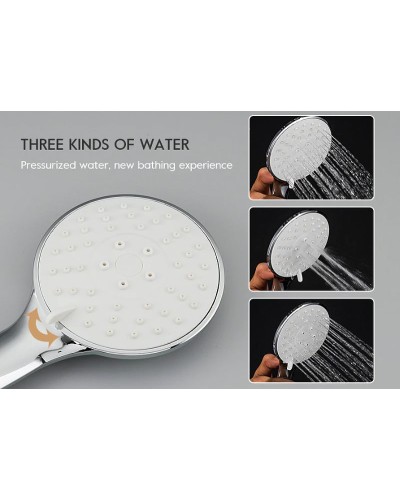 THREE KINDS OF WATER

Pressurized water, new bathing experience