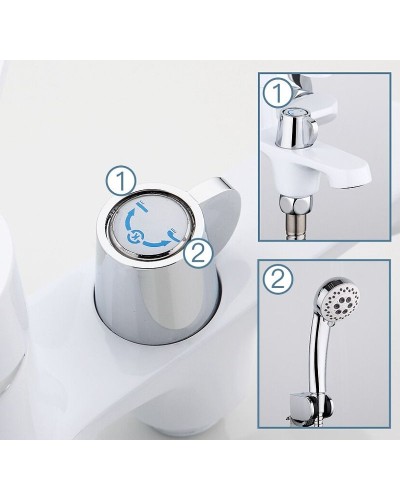 1
2
1
2