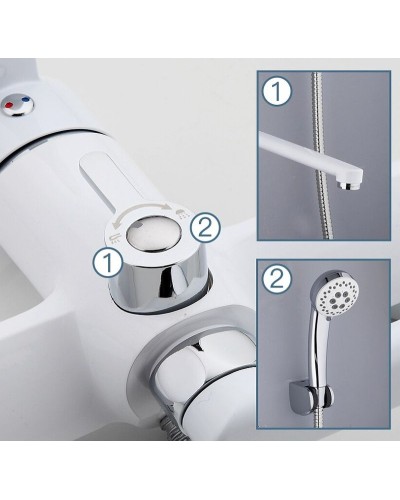 1
2
1
2