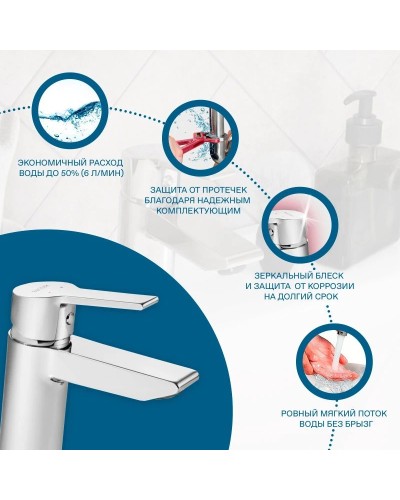 ЭКОНОМИЧНЫЙ РАСХОД ВОДЫ ДО 50% (6 Л/МИН)

ЗАЩИТА ОТ ПРОТЕЧЕК БЛАГОДАРЯ НАДЕЖНЫМ КОМПЛЕКТУЮЩИМ

ЗЕРКАЛЬНЫЙ БЛЕСК И ЗАЩИТА ОТ КОРРОЗИИ НА ДОЛГИЙ СРОК

РОВНЫЙ МЯГКИЙ ПОТОК ВОДЫ БЕЗ БРЫЗГ