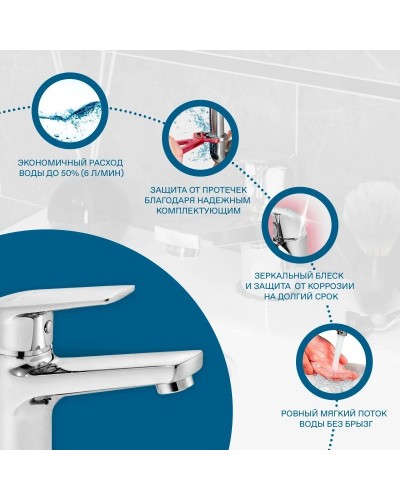 ЭКОНОМИЧНЫЙ РАСХОД ВОДЫ ДО 50% (6 Л/МИН)

ЗАЩИТА ОТ ПРОТЕЧЕК БЛАГОДАРЯ НАДЕЖНЫМ КОМПЛЕКТУЮЩИМ

ЗЕРКАЛЬНЫЙ БЛЕСК И ЗАЩИТА ОТ КОРРОЗИИ НА ДОЛГИЙ СРОК

РОВНЫЙ МЯГКИЙ ПОТОК ВОДЫ БЕЗ БРЫЗГ