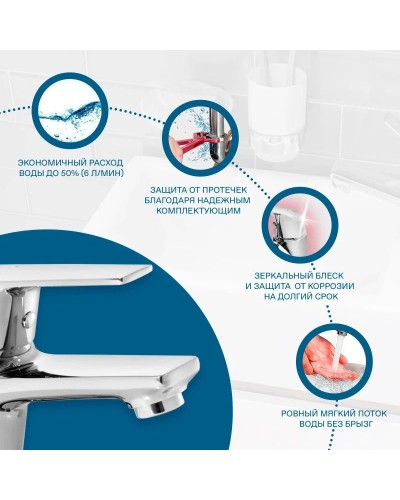 ЭКОНОМИЧНЫЙ РАСХОД ВОДЫ ДО 50% (6 Л/МИН)

ЗАЩИТА ОТ ПРОТЕЧЕК БЛАГОДАРЯ НАДЕЖНЫМ КОМПЛЕКТУЮЩИМ

ЗЕРКАЛЬНЫЙ БЛЕСК И ЗАЩИТА ОТ КОРРОЗИИ НА ДОЛГИЙ СРОК

РОВНЫЙ МЯГКИЙ ПОТОК ВОДЫ БЕЗ БРЫЗГ