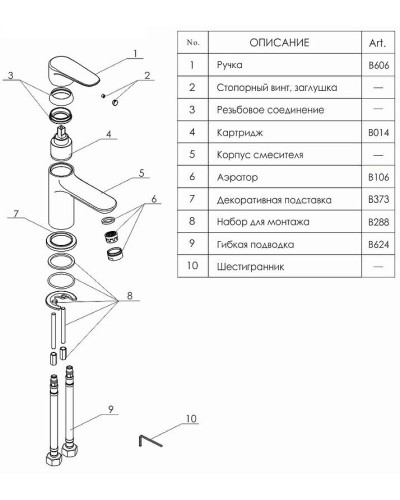 1
3
2
4
5
6
7
8
9
10

| No. | ОПИСАНИЕ | Art. |
|---|---|---|
| 1 | Ручка | B606 |
| 2 | Стопорный винт, заглушка | — |
| 3 | Резьбовое соединение | — |
| 4 | Картридж | B014 |
| 5 | Корпус смесителя | — |
| 6 | Аэратор | B106 |
| 7 | Декоративная подставка | B373 |
| 8 | Набор для монтажа | B288 |
| 9 | Гибкая подводка | B624 |
| 10 | Шестигранник | — |