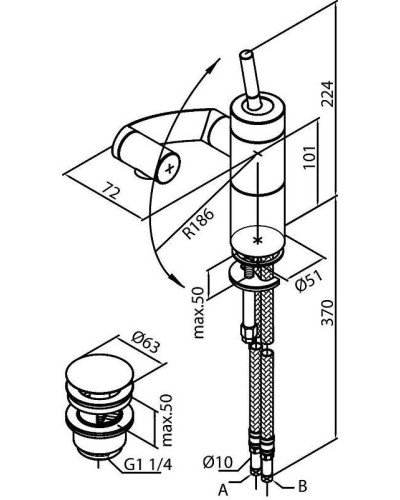 224
101
72
R186
Ø51
max.50
370
Ø63
max.50
G1 1/4
Ø10
A
B