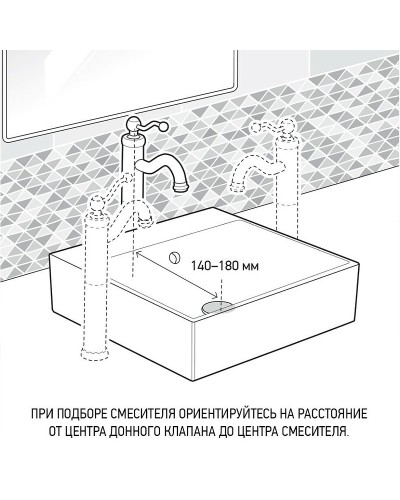 140–180 мм

ПРИ ПОДБОРЕ СМЕСИТЕЛЯ ОРИЕНТИРУЙТЕСЬ НА РАССТОЯНИЕ ОТ ЦЕНТРА ДОННОГО КЛАПАНА ДО ЦЕНТРА СМЕСИТЕЛЯ.