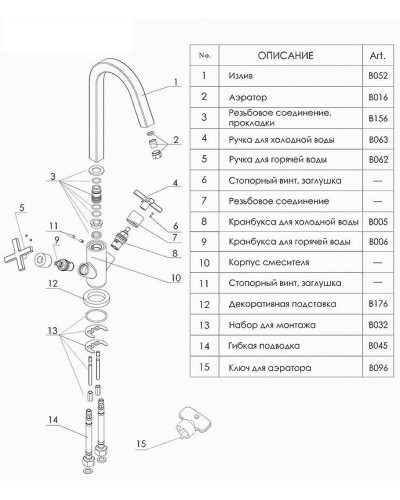 1
2
3
4
5
6
7
8
9
10
11
12
13
14
15

| No. | ОПИСАНИЕ | Art. |
|---|---|---|
| 1 | Излив | B052 |
| 2 | Аэратор | B016 |
| 3 | Резьбовое соединение, прокладки | B156 |
| 4 | Ручка для холодной воды | B063 |
| 5 | Ручка для горячей воды | B062 |
| 6 | Стопорный винт, заглушка | — |
| 7 | Резьбовое соединение | — |
| 8 | Кранбукса для холодной воды | B005 |
| 9 | Кранбукса для горячей воды | B006 |
| 10 | Корпус смесителя | — |
| 11 | Стопорный винт, заглушка | — |
| 12 | Декоративная подставка | B176 |
| 13 | Набор для монтажа | B032 |
| 14 | Гибкая подводка | B045 |
| 15 | Ключ для аэратора | B096 |