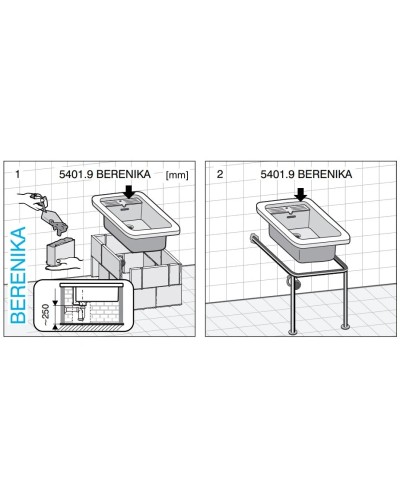 1

5401.9 BERENIKA

[mm]

BERENIKA

~250

2

5401.9 BERENIKA