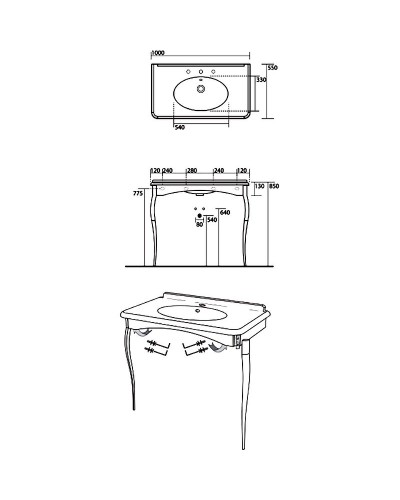 1000
550
330
540

120 240 280 240 120
130 850
775
640
80 540