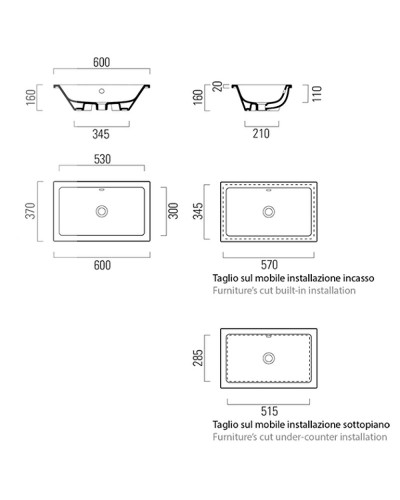 600

160

345

160

20

110

210

530

370

300

600

345

570

Taglio sul mobile installazione incasso
Furniture's cut built-in installation

285

515

Taglio sul mobile installazione sottopiano
Furniture's cut under-counter installation