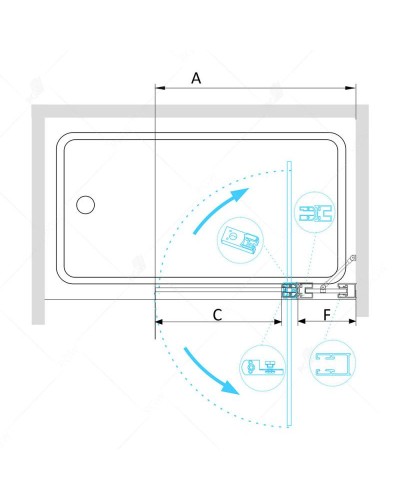 A

C

F