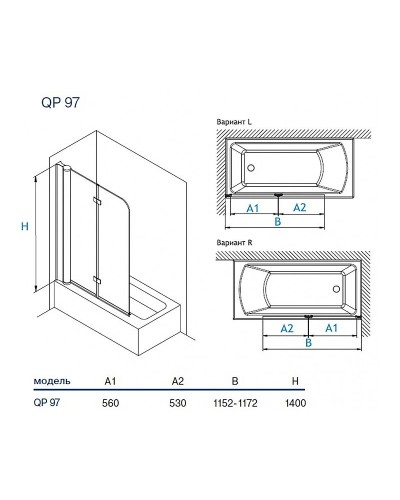 QP 97

H

Вариант L

A1 A2

B

Вариант R

A2 A1

B

| модель | A1 | A2 | B | H |
|---|---|---|---|---|
| QP 97 | 560 | 530 | 1152-1172 | 1400 |