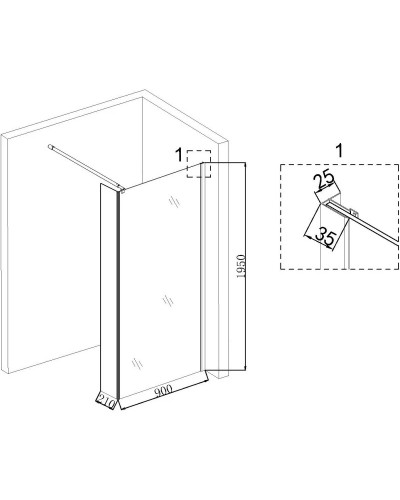 1
1950
210
900
1
25
35