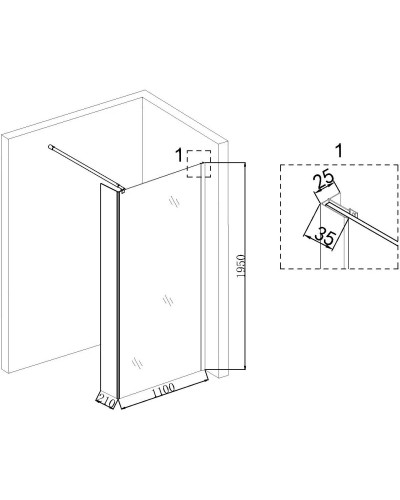 1
1950
210
1100
1
25
35