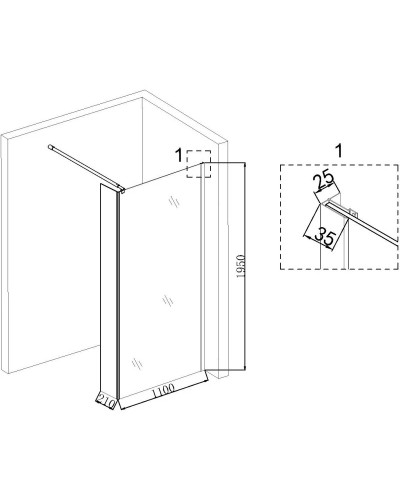 1
1950
210
1100
1
25
35