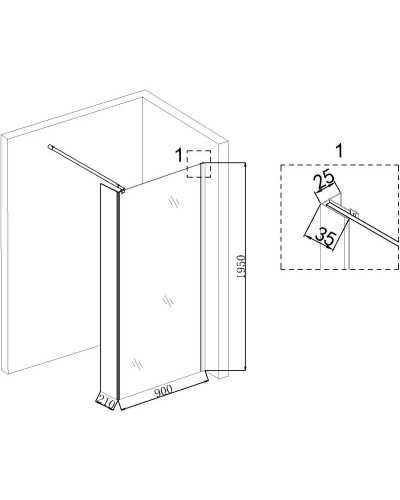 1
1950
210
900
1
25
35