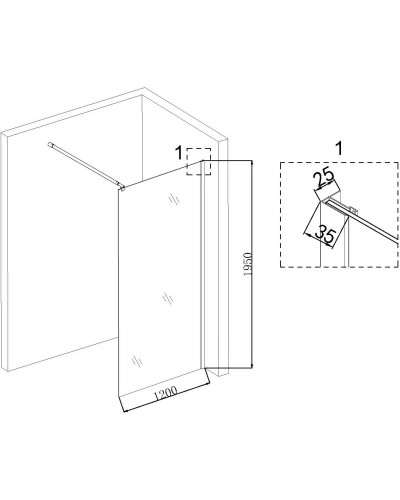 1

1950

1200

1

25

35