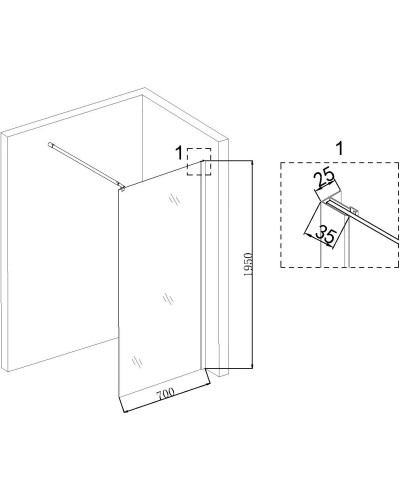 1

1950

700

1

25

35