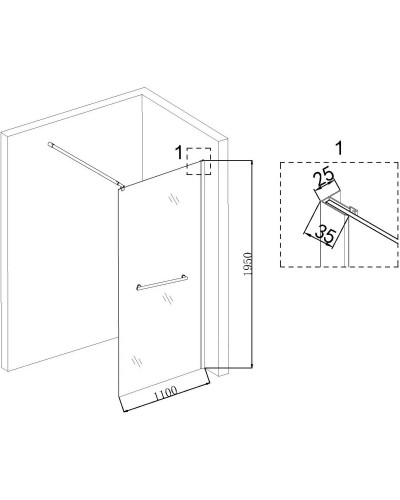 1
1950
1100
1
25
35