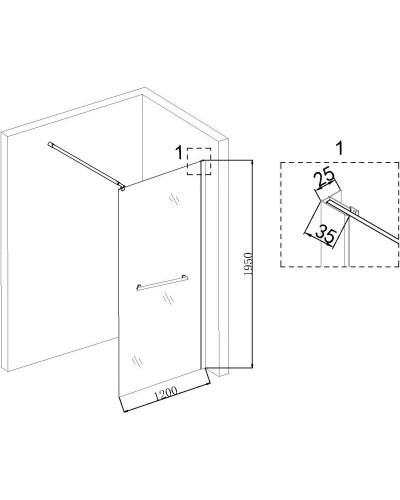 1
1950
1200
1
25
35