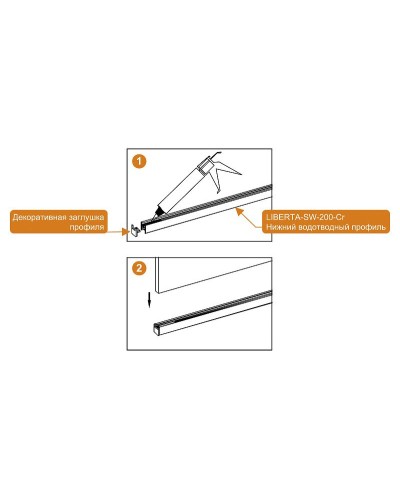 1

Декоративная заглушка профиля

LIBERTA-SW-200-Cr
Нижний водотводный профиль

2