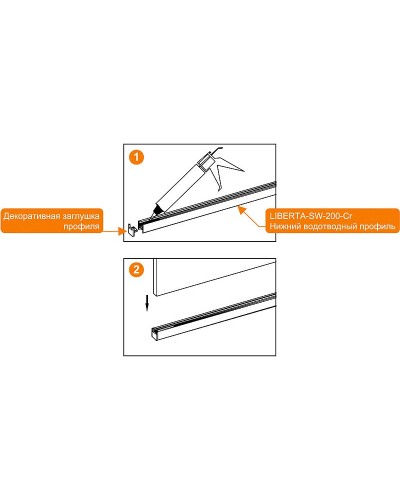 1

Декоративная заглушка профиля

LIBERTA-SW-200-Cr
Нижний водотводный профиль

2