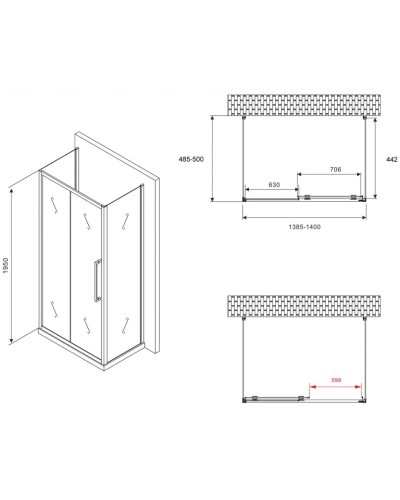 1950

485-500

442

706

630

1385-1400

598