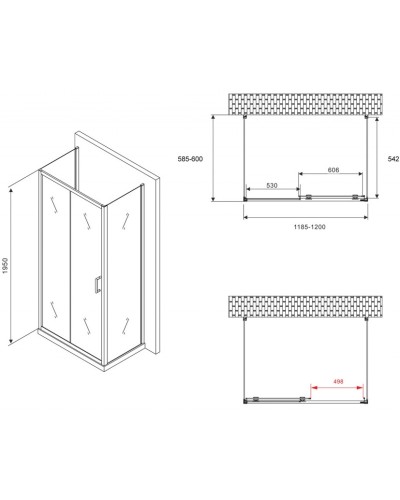 1950

585-600

542

606

530

1185-1200

498