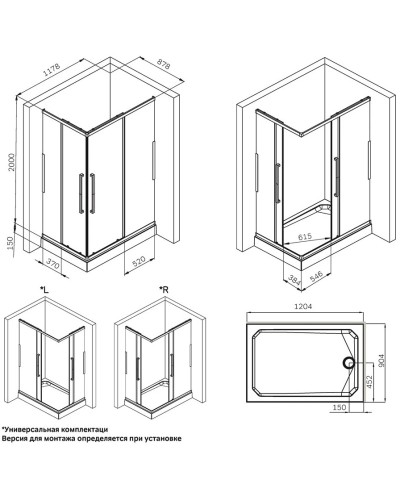 1178
878
2000
150
370
520
615
384
546
*L
*R
1204
904
452
150

*Универсальная комплектаци
Версия для монтажа определяется при установке