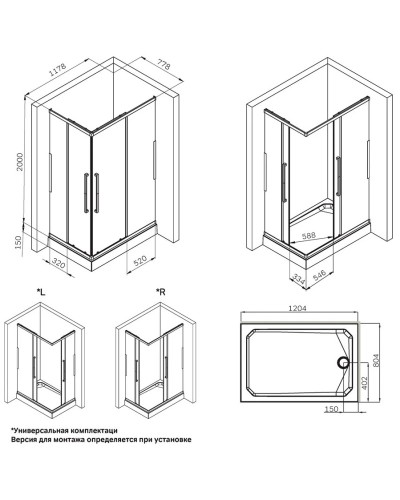 1178
778
2000
150
320
520
588
334
546
*L
*R
1204
804
402
150

*Универсальная комплектаци
Версия для монтажа определяется при установке