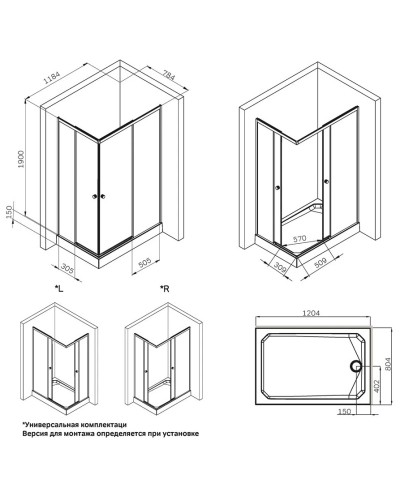 1184
784
1900
150
305
505
570
309
509
*L
*R
1204
804
402
150
*Универсальная комплектаци
Версия для монтажа определяется при установке