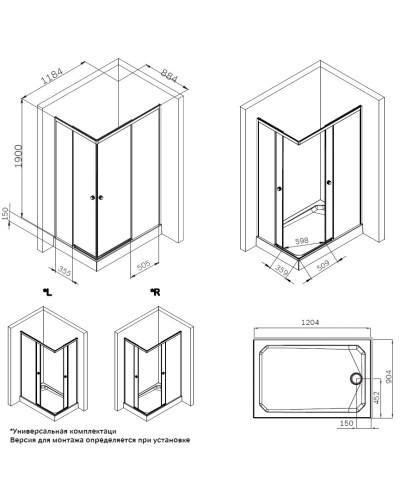 1184
884
1900
150
355
505
598
359
509
*L
*R
1204
904
452
150
*Универсальная комплектаци
Версия для монтажа определяется при установке