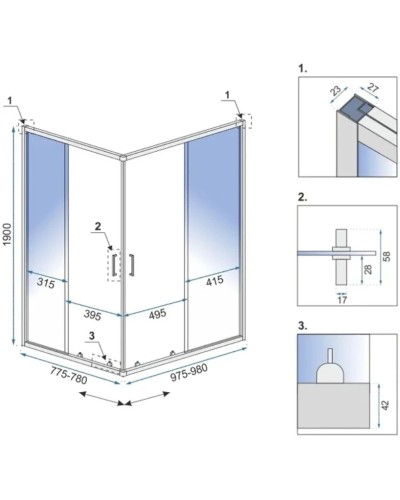 1
1
1900
2
315
415
395
495
3
775-780
975-980
1.
23
27
2.
58
28
17
3.
42