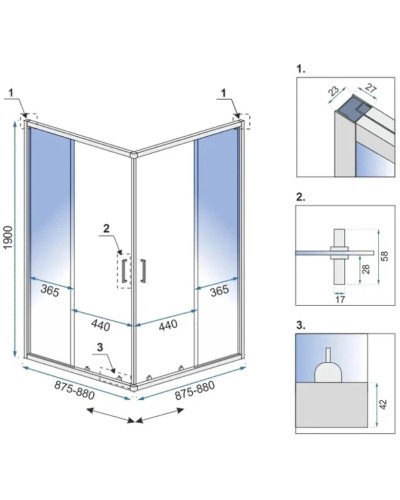 1
1
1900
2
365
365
440
440
3
875-880
875-880

1.
23
27

2.
58
28
17

3.
42