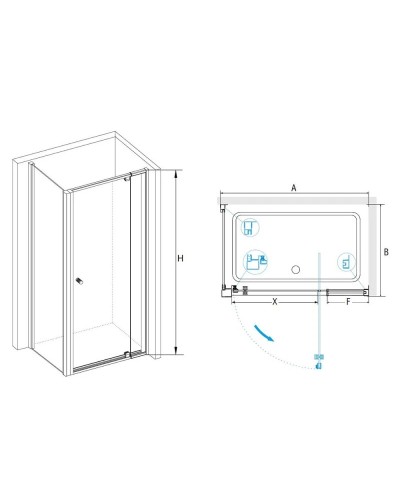 H

A

B

X

F