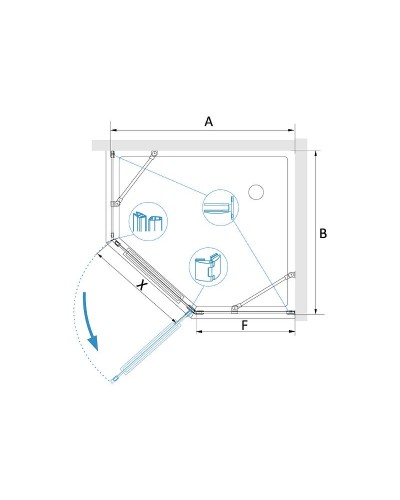 A
B
X
F