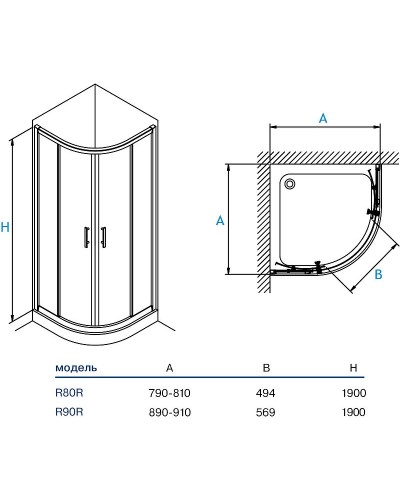 H

A

A

B

| модель | A | B | H |
|---|---|---|---|
| R80R | 790-810 | 494 | 1900 |
| R90R | 890-910 | 569 | 1900 |