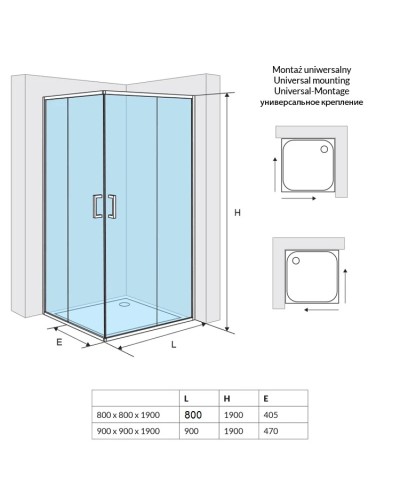 Montaż uniwersalny
Universal mounting
Universal-Montage
универсальное крепление

H

E

L

| | L | H | E |
|---|---|---|---|
| 800 x 800 x 1900 | 800 | 1900 | 405 |
| 900 x 900 x 1900 | 900 | 1900 | 470 |