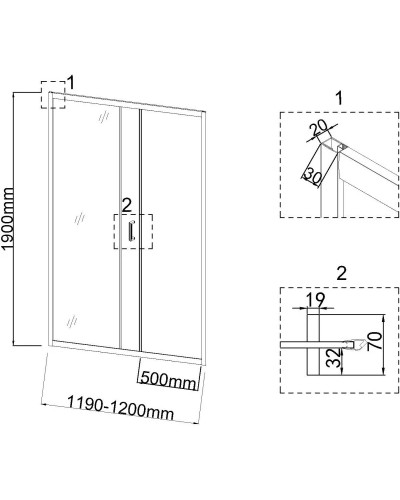 1
1900mm
2
500mm
1190-1200mm
1
20
30
2
19
70
32