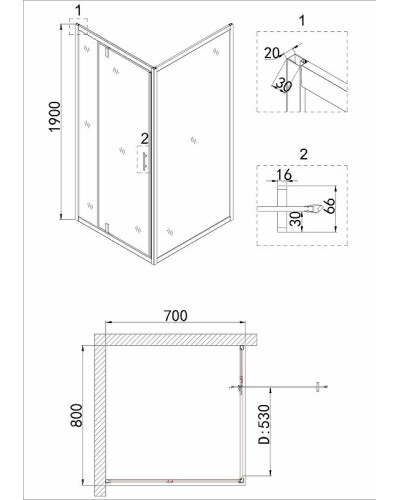 1

1900

2

1

20

30

2

16

66

30

700

800

D:530