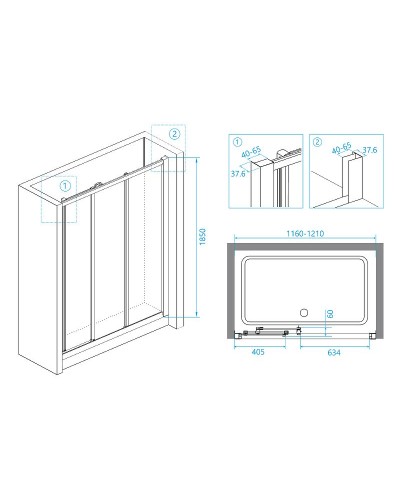 2
1
1850
1
40-65
37.6
2
40-65
37.6
1160-1210
60
405
634