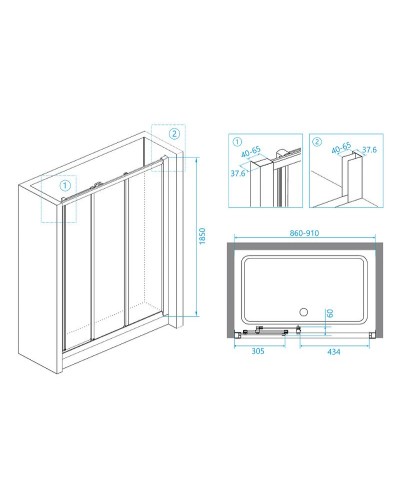 2
1
1850
1
40-65
37.6
2
40-65
37.6
860-910
60
305
434